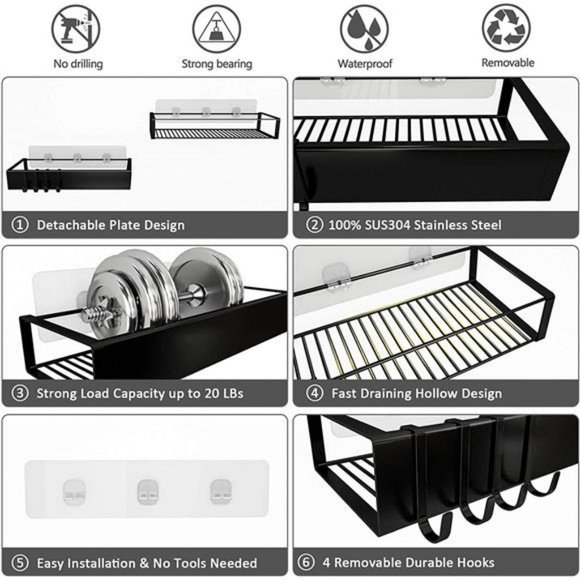 No drilling

Strong bearing

Waterproof

Removable

① Detachable Plate Design

② 100% SUS304 Stainless Steel

③ Strong Load Capacity up to 20 LBs

④ Fast Draining Hollow Design

⑤ Easy Installation & No Tools Needed

⑥ 4 Removable Durable Hooks